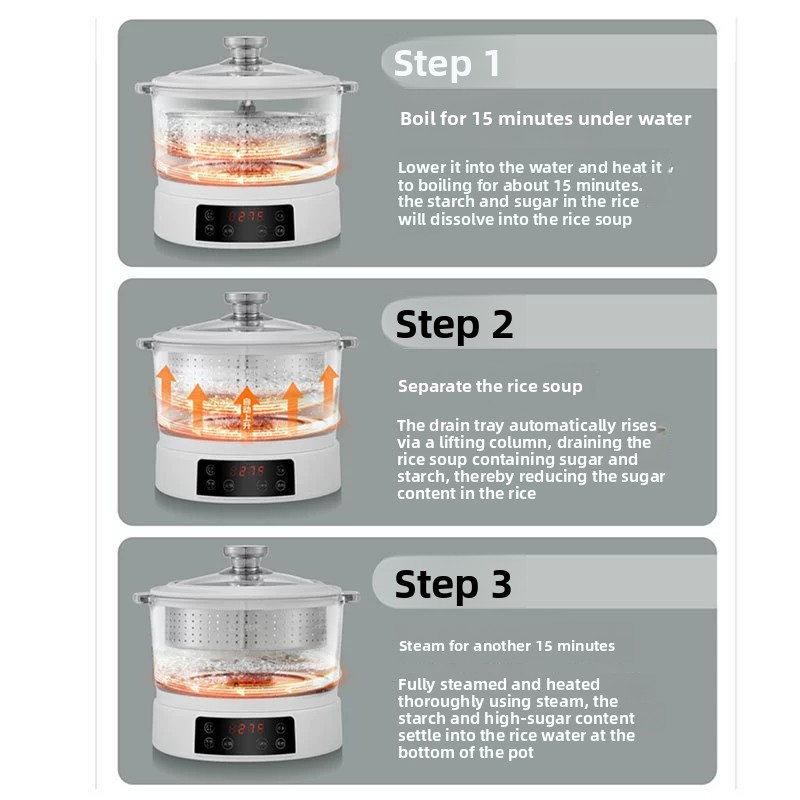 Step 1

Boil for 15 minutes under water

Lower it into the water and heat it to boiling for about 15 minutes. the starch and sugar in the rice will dissolve into the rice soup

Step 2

自动上升

Separate the rice soup

The drain tray automatically rises via a lifting column, draining the rice soup containing sugar and starch, thereby reducing the sugar content in the rice

Step 3

Steam for another 15 minutes

Fully steamed and heated thoroughly using steam, the starch and high-sugar content settle into the rice water at the bottom of the pot